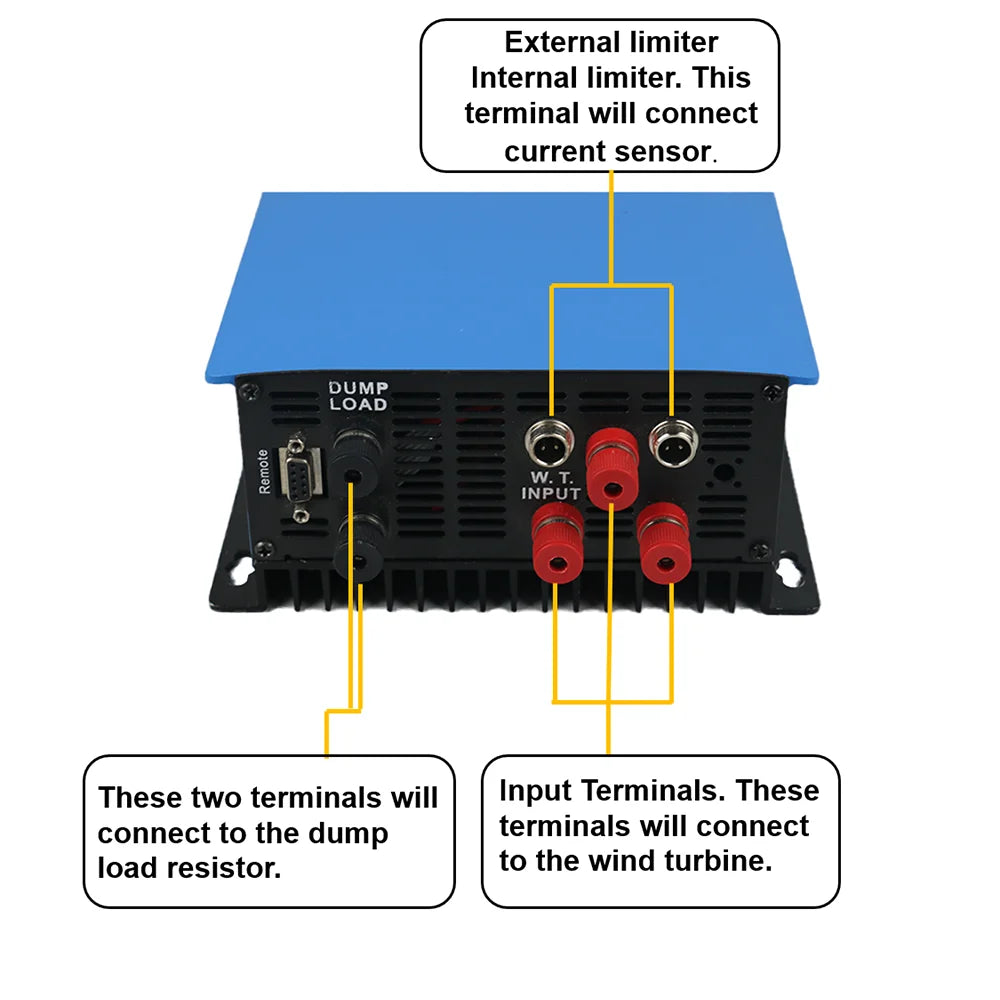 External limiter
Internal limiter. This terminal will connect current sensor.

DUMP LOAD

Remote

W. T. INPUT

These two terminals will connect to the dump load resistor.

Input Terminals. These terminals will connect to the wind turbine.