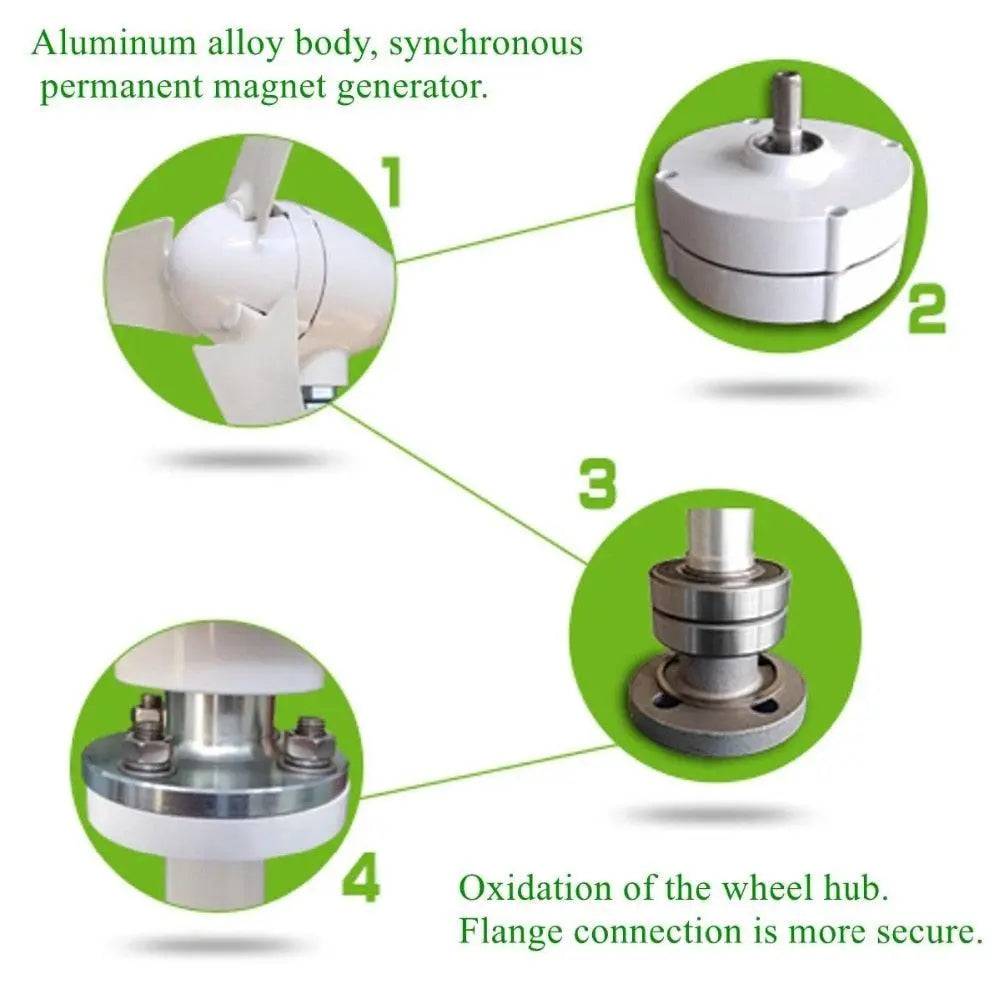 Aluminum alloy body, synchronous permanent magnet generator.

1

2

3

4

Oxidation of the wheel hub.
Flange connection is more secure.