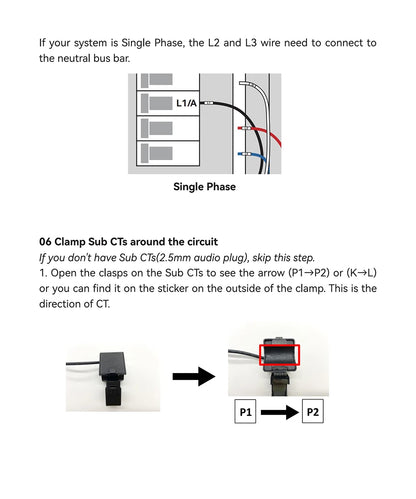 If your system is Single Phase, the L2 and L3 wire need to connect to the neutral bus bar.

L1/A

Single Phase

06 Clamp Sub CTs around the circuit
If you don't have Sub CTs(2.5mm audio plug), skip this step.
1. Open the clasps on the Sub CTs to see the arrow (P1→P2) or (K→L) or you can find it on the sticker on the outside of the clamp. This is the direction of CT.

P1

P2