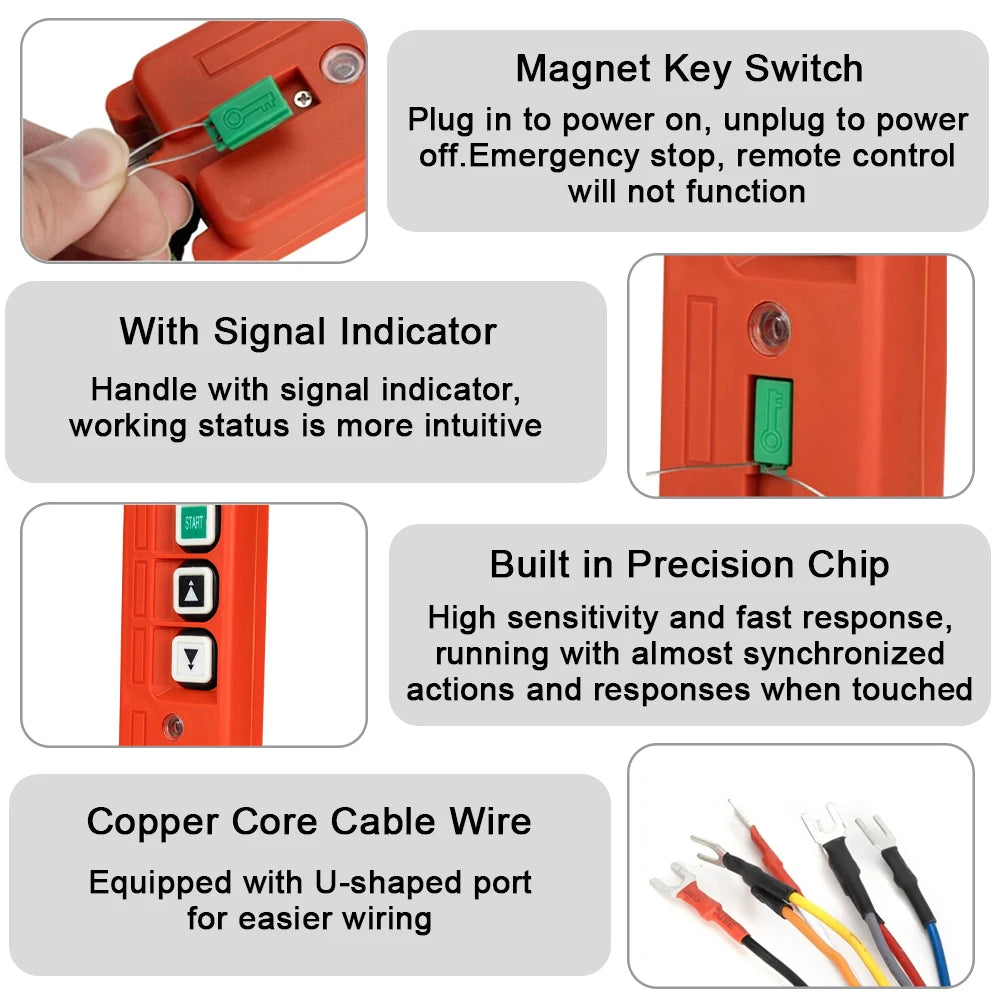 Magnet Key Switch

Plug in to power on, unplug to power off.Emergency stop, remote control will not function

With Signal Indicator

Handle with signal indicator, working status is more intuitive

START

Built in Precision Chip

High sensitivity and fast response, running with almost synchronized actions and responses when touched

Copper Core Cable Wire

Equipped with U-shaped port for easier wiring