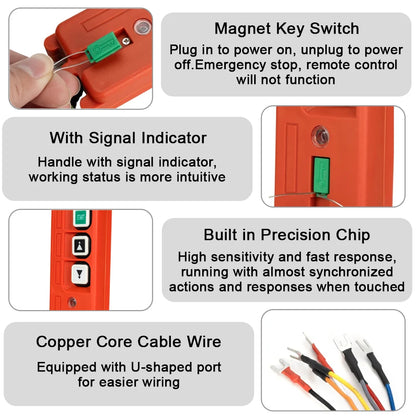 Magnet Key Switch

Plug in to power on, unplug to power off.Emergency stop, remote control will not function

With Signal Indicator

Handle with signal indicator, working status is more intuitive

Built in Precision Chip

High sensitivity and fast response, running with almost synchronized actions and responses when touched

Copper Core Cable Wire

Equipped with U-shaped port for easier wiring