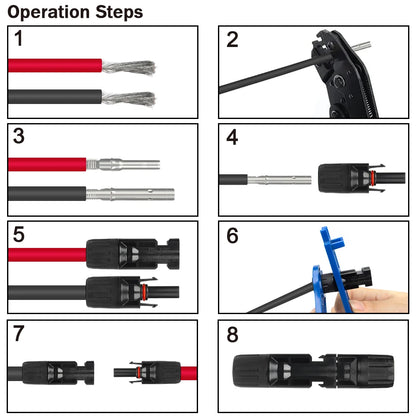 Operation Steps

1

2

3

4

5

6

7

8