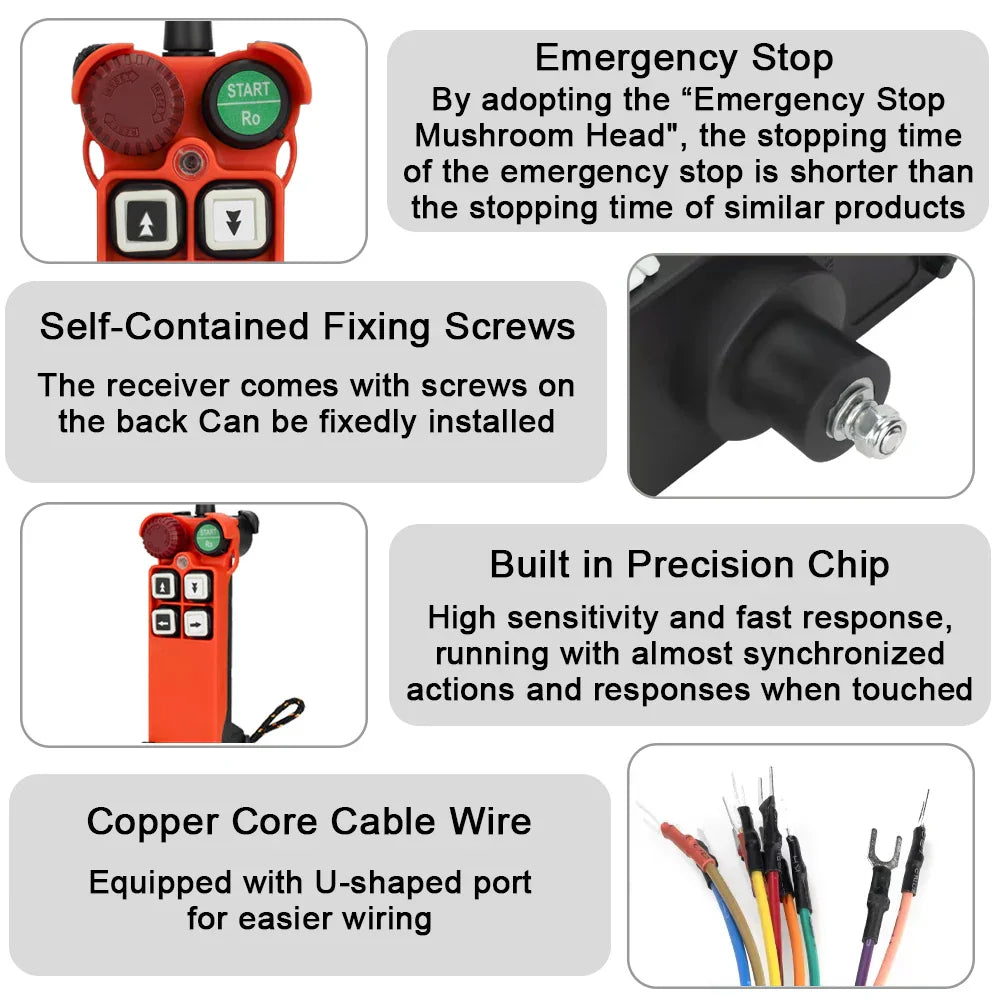 START
Ro

Emergency Stop
By adopting the “Emergency Stop Mushroom Head", the stopping time of the emergency stop is shorter than the stopping time of similar products

Self-Contained Fixing Screws
The receiver comes with screws on the back Can be fixedly installed

START
Ro

Built in Precision Chip
High sensitivity and fast response, running with almost synchronized actions and responses when touched

Copper Core Cable Wire
Equipped with U-shaped port for easier wiring