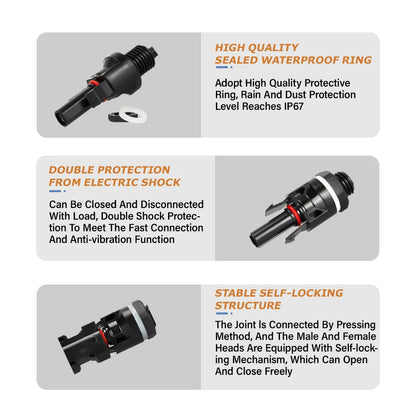 HIGH QUALITY SEALED WATERPROOF RING

Adopt High Quality Protective Ring, Rain And Dust Protection Level Reaches IP67

DOUBLE PROTECTION FROM ELECTRIC SHOCK

Can Be Closed And Disconnected With Load, Double Shock Protection To Meet The Fast Connection And Anti-vibration Function

STABLE SELF-LOCKING STRUCTURE

The Joint Is Connected By Pressing Method, And The Male And Female Heads Are Equipped With Self-locking Mechanism, Which Can Open And Close Freely