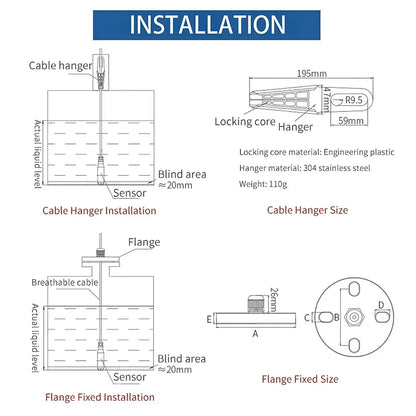 INSTALLATION

Cable hanger

Actual liquid level

Blind area
≈20mm

Sensor

Cable Hanger Installation

195mm

47mm

R9.5

59mm

Locking core

Hanger

Locking core material: Engineering plastic

Hanger material: 304 stainless steel

Weight: 110g

Cable Hanger Size

Flange

Breathable cable

Actual liquid level

Blind area
≈20mm

Sensor

Flange Fixed Installation

26mm

E

A

C

B

D

Flange Fixed Size