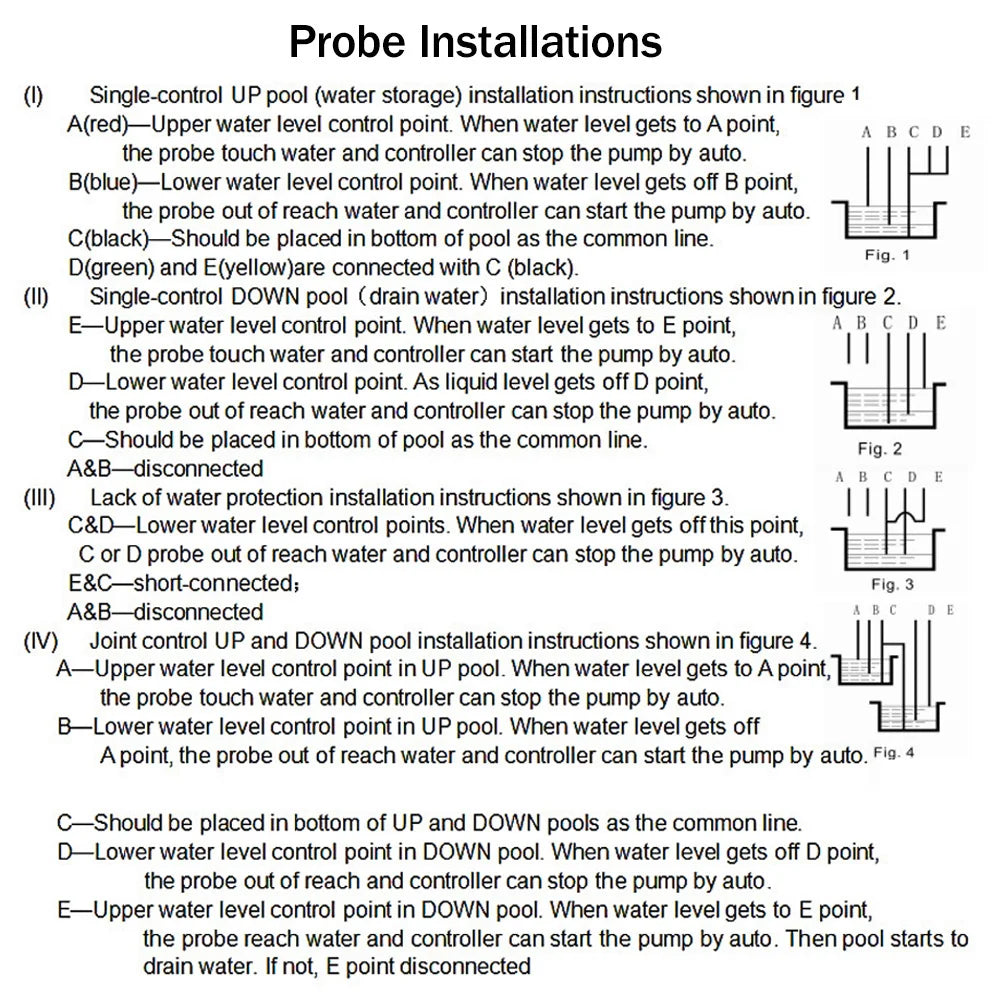 Probe Installations

(I) Single-control UP pool (water storage) installation instructions shown in figure 1

A(red)—Upper water level control point. When water level gets to A point, the probe touch water and controller can stop the pump by auto.

B(blue)—Lower water level control point. When water level gets off B point, the probe out of reach water and controller can start the pump by auto.

C(black)—Should be placed in bottom of pool as the common line.

D(green) and E(yellow)are connected with C (black).

A B C D E

Fig. 1

(II) Single-control DOWN pool（drain water）installation instructions shown in figure 2.

E—Upper water level control point. When water level gets to E point, the probe touch water and controller can start the pump by auto.

D—Lower water level control point. As liquid level gets off D point, the probe out of reach water and controller can stop the pump by auto.

C—Should be placed in bottom of pool as the common line.

A&B—disconnected

A B C D E

Fig. 2

(III) Lack of water protection installation instructions shown in figure 3.

C&D—Lower water level control points. When water level gets off this point, C or D probe out of reach water and controller can stop the pump by auto.

E&C—short-connected;

A&B—disconnected

A B C D E

Fig. 3

(IV) Joint control UP and DOWN pool installation instructions shown in figure 4.

A—Upper water level control point in UP pool. When water level gets to A point, the probe touch water and controller can stop the pump by auto.

B—Lower water level control point in UP pool. When water level gets off A point, the probe out of reach water and controller can start the pump by auto.

A B C D E

Fig. 4

C—Should be placed in bottom of UP and DOWN pools as the common line.

D—Lower water level control point in DOWN pool. When water level gets off D point, the probe out of reach and controller can stop the pump by auto.

E—Upper water level control point in DOWN pool. When water level gets to E point, the probe reach water and controller can start the pump by auto. Then pool starts to drain water. If not, E point disconnected