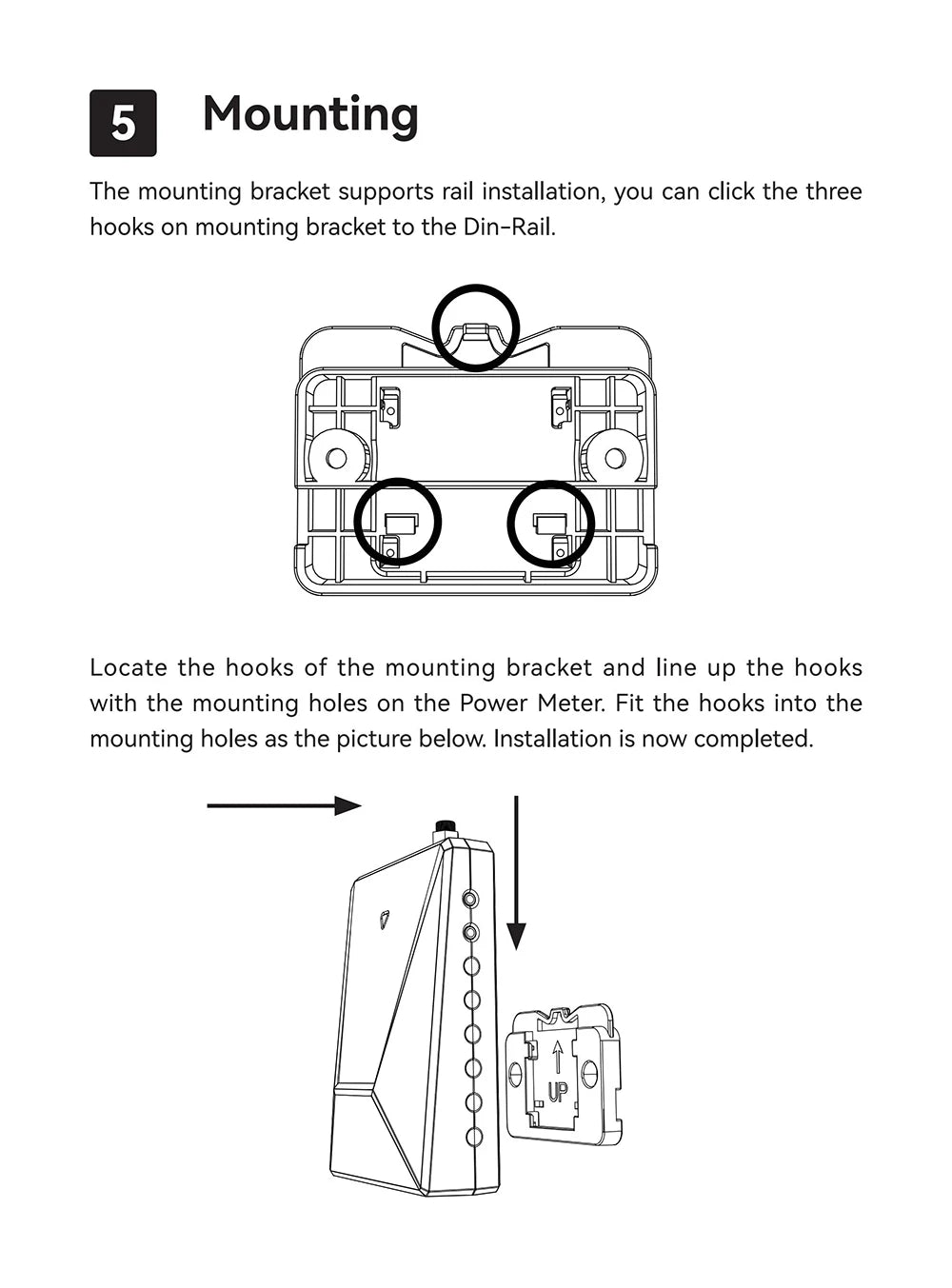 5 Mounting

The mounting bracket supports rail installation, you can click the three hooks on mounting bracket to the Din-Rail.

Locate the hooks of the mounting bracket and line up the hooks with the mounting holes on the Power Meter. Fit the hooks into the mounting holes as the picture below. Installation is now completed.

UP