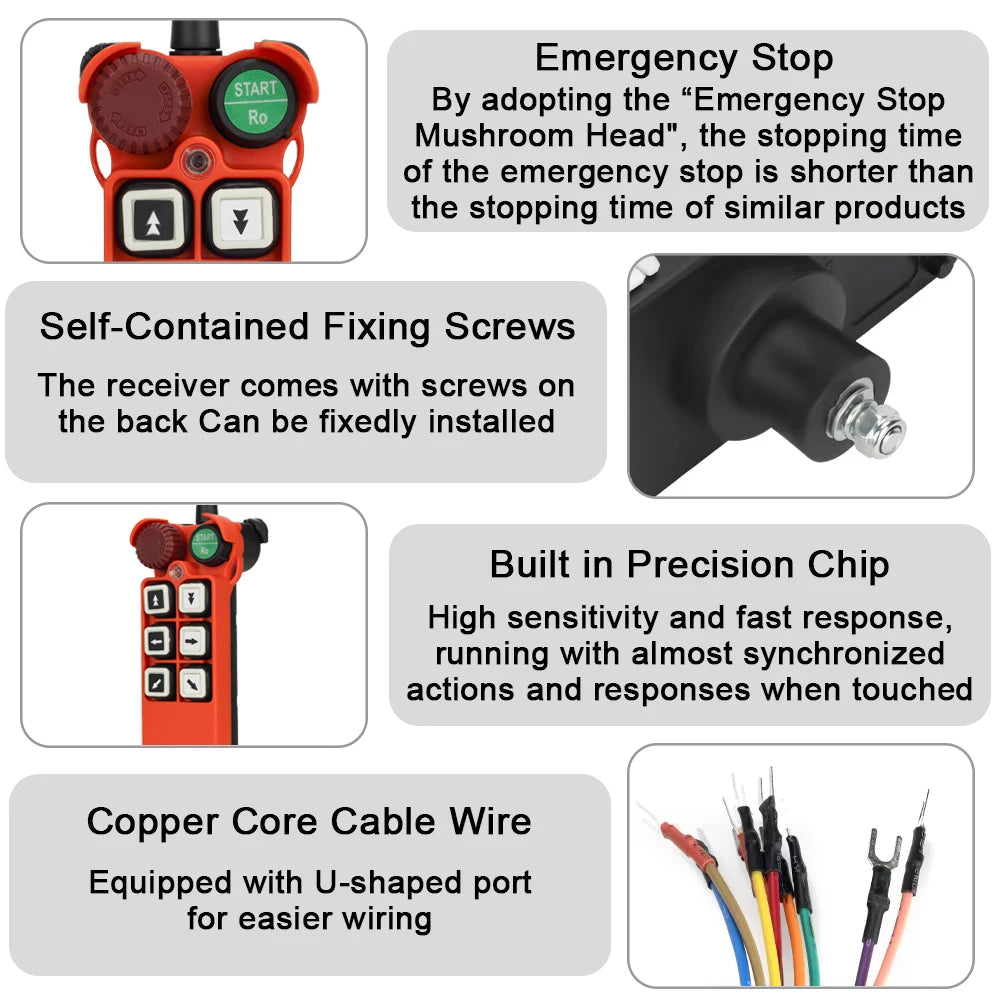 START
Ro

Emergency Stop
By adopting the “Emergency Stop Mushroom Head", the stopping time of the emergency stop is shorter than the stopping time of similar products

Self-Contained Fixing Screws
The receiver comes with screws on the back Can be fixedly installed

START
Ro

Built in Precision Chip
High sensitivity and fast response, running with almost synchronized actions and responses when touched

Copper Core Cable Wire
Equipped with U-shaped port for easier wiring