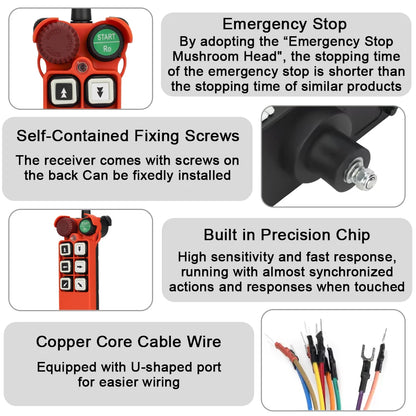 START
Ro

Emergency Stop
By adopting the “Emergency Stop Mushroom Head", the stopping time of the emergency stop is shorter than the stopping time of similar products

Self-Contained Fixing Screws
The receiver comes with screws on the back Can be fixedly installed

Built in Precision Chip
High sensitivity and fast response, running with almost synchronized actions and responses when touched

Copper Core Cable Wire
Equipped with U-shaped port for easier wiring