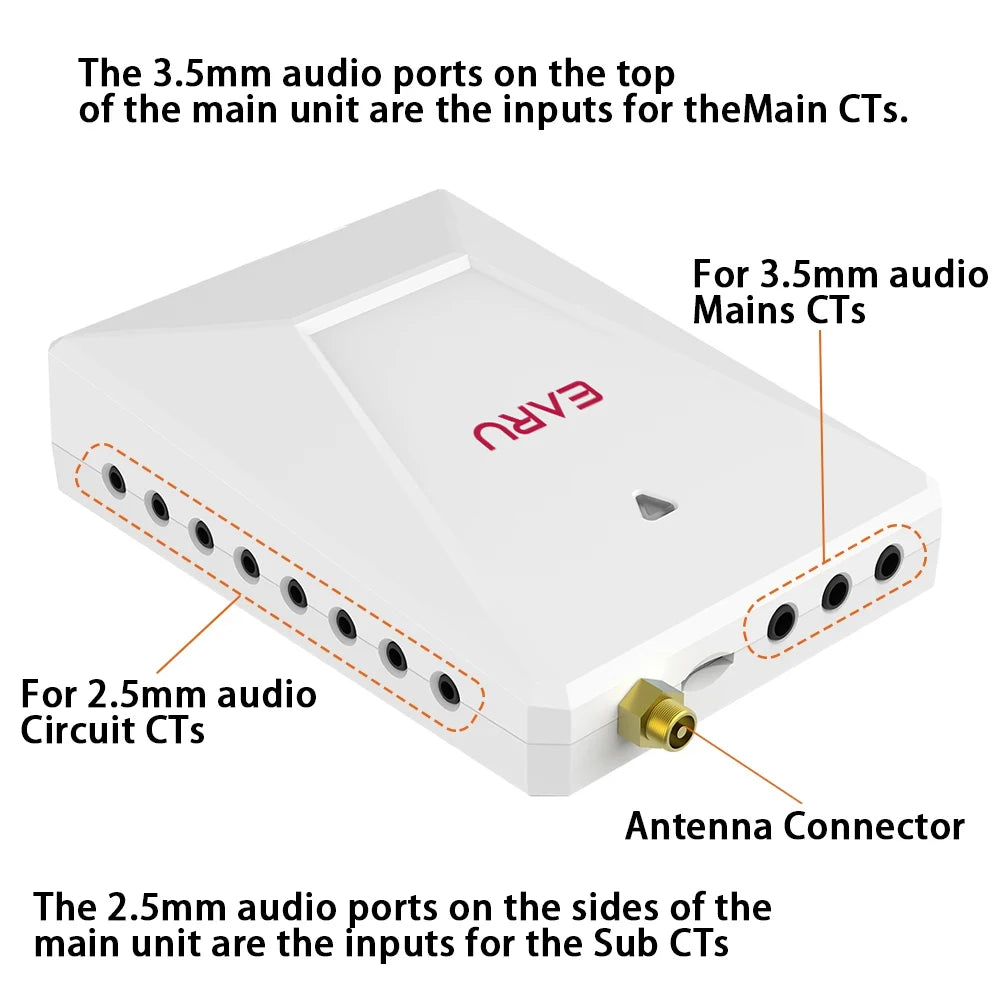 The 3.5mm audio ports on the top of the main unit are the inputs for theMain CTs.

For 3.5mm audio Mains CTs

EARU

For 2.5mm audio Circuit CTs

Antenna Connector

The 2.5mm audio ports on the sides of the main unit are the inputs for the Sub CTs